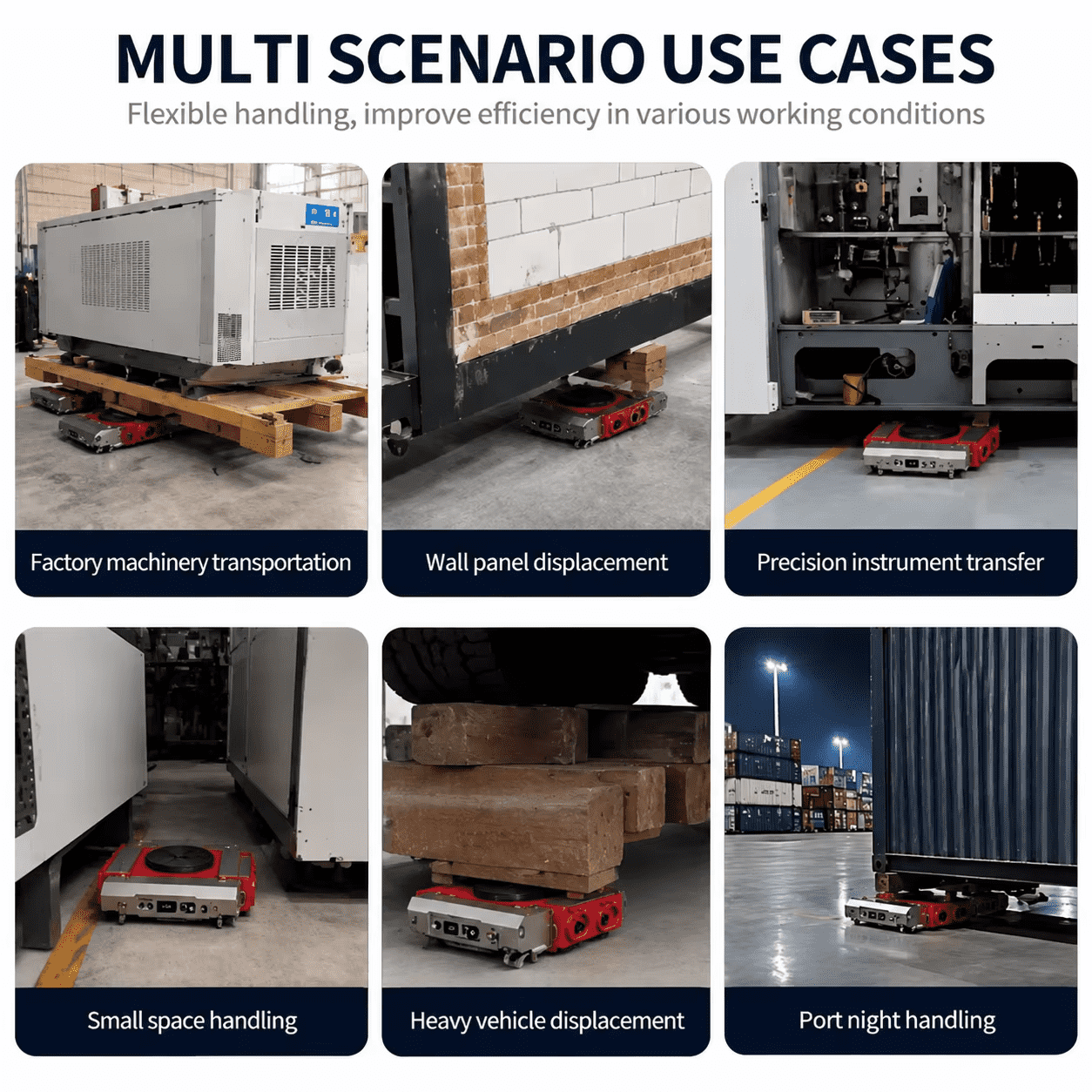 MULTI SCENARIO USE CASES

Flexible handling, improve efficiency in various working conditions

Factory machinery transportation

Wall panel displacement

Precision instrument transfer

Small space handling

Heavy vehicle displacement

Port night handling